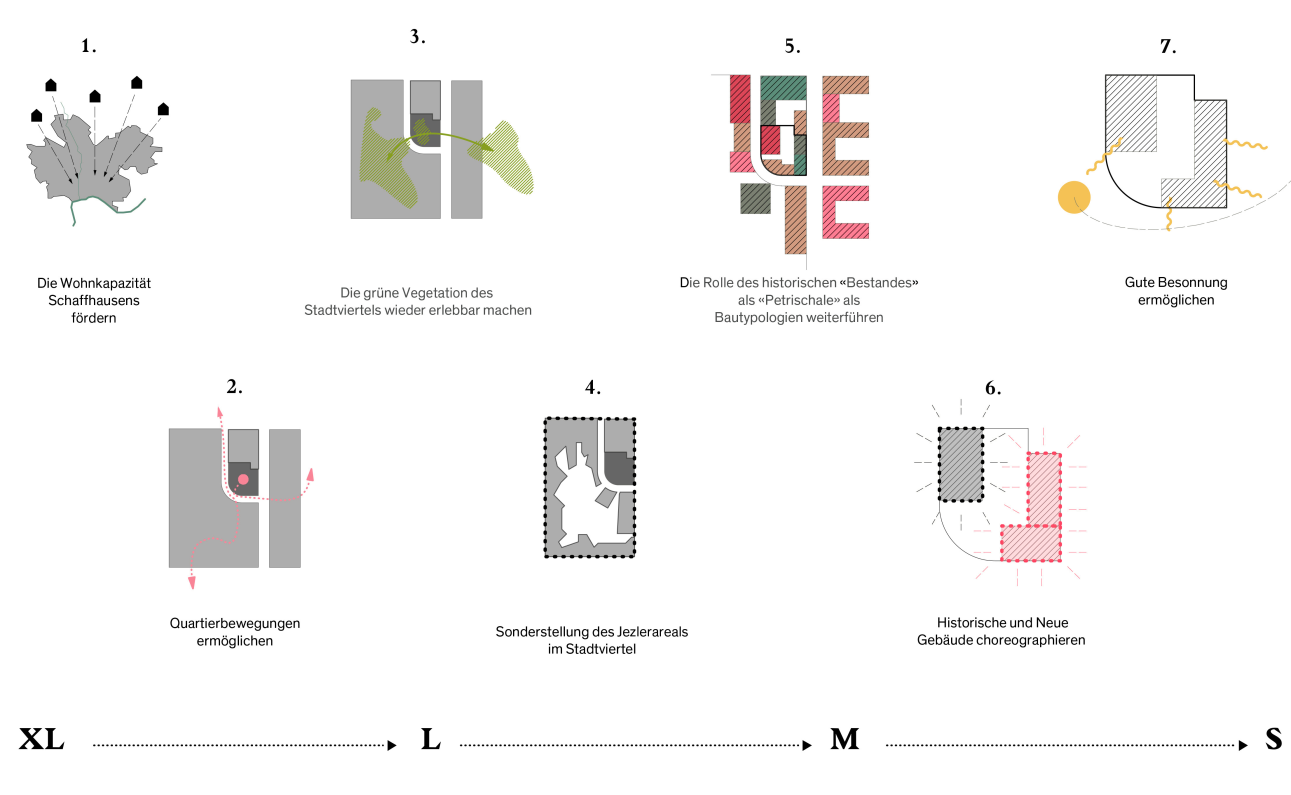 1.

Die Wohnkapazität Schaffhausens fördern

3.

Die grüne Vegetation des Stadtviertels wieder erlebbar machen

5.

Die Rolle des historischen «Bestandes» als «Petrischale» als Bautypologien weiterführen

7.

Gute Besonnung ermöglichen

2.

Quartierbewegungen ermöglichen

4.

Sonderstellung des Jezlerareals im Stadtviertel

6.

Historische und Neue Gebäude choreographieren

XL L M S